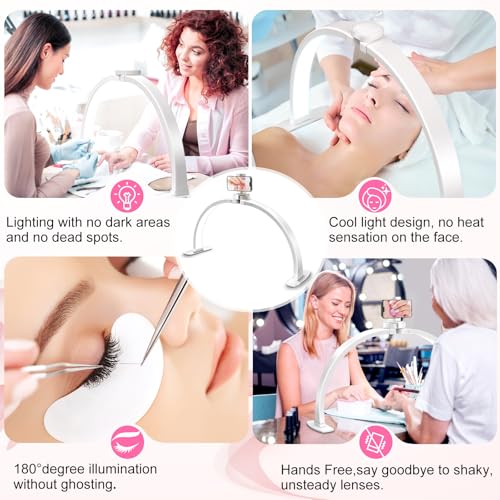 Lighting with no dark areas and no dead spots.

Cool light design, no heat sensation on the face.

180°degree illumination without ghosting.

Hands Free,say goodbye to shaky, unsteady lenses.