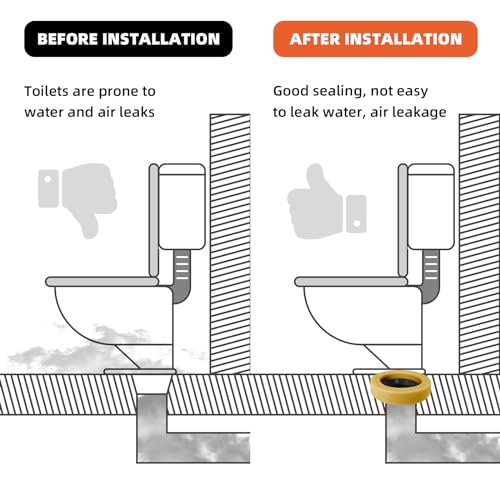 BEFORE INSTALLATION

Toilets are prone to water and air leaks

AFTER INSTALLATION

Good sealing, not easy to leak water, air leakage