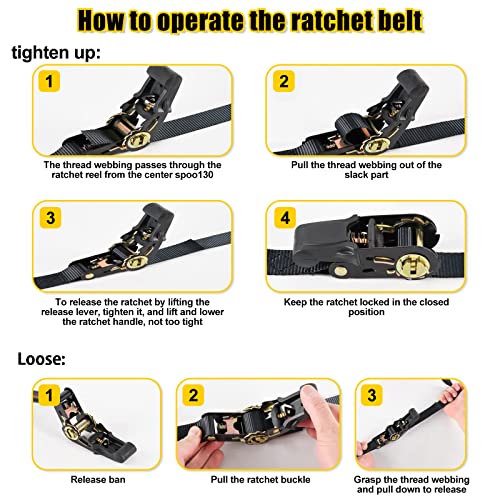 How to operate the ratchet belt

tighten up:

1

The thread webbing passes through the ratchet reel from the center spoo130

2

Pull the thread webbing out of the slack part

3

To release the ratchet by lifting the release lever, tighten it, and lift and lower the ratchet handle, not too tight

4

Keep the ratchet locked in the closed position

Loose:

1

Release ban

2

Pull the ratchet buckle

3

Grasp the thread webbing and pull down to release