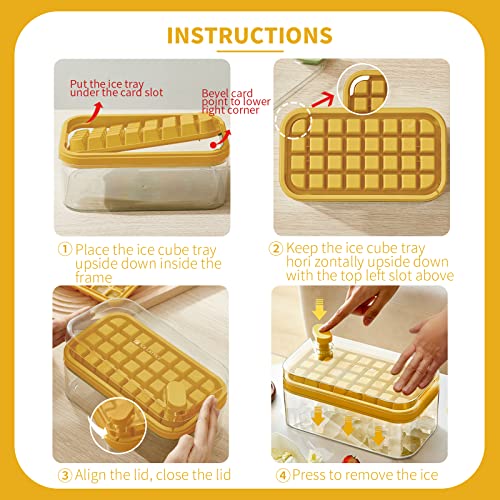 INSTRUCTIONS

Put the ice tray under the card slot

Bevel card point to lower right corner

① Place the ice cube tray upside down inside the frame

② Keep the ice cube tray hori zontally upside down with the top left slot above

③ Align the lid, close the lid

④ Press to remove the ice