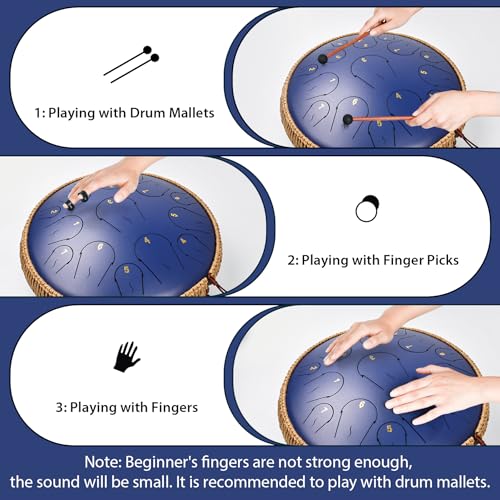 1: Playing with Drum Mallets

2: Playing with Finger Picks

3: Playing with Fingers

Note: Beginner's fingers are not strong enough, the sound will be small. It is recommended to play with drum mallets.