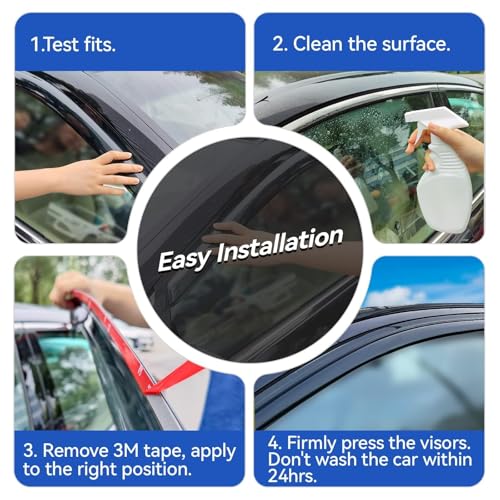 1.Test fits.

2. Clean the surface.

Easy Installation

3. Remove 3M tape, apply to the right position.

4. Firmly press the visors. Don't wash the car within 24hrs.