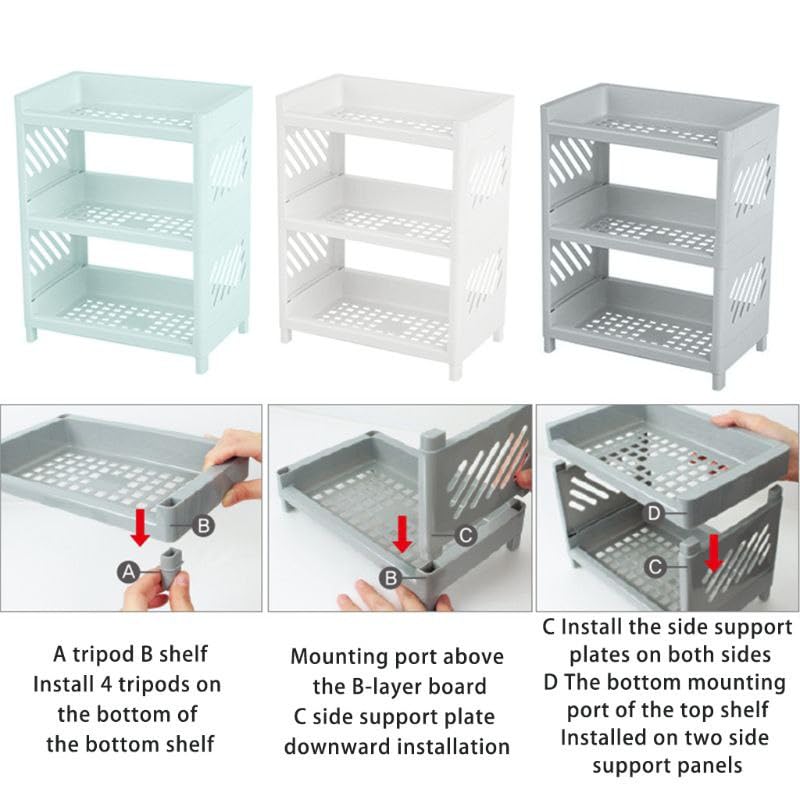 B

A

C

B

D

C

A tripod B shelf
Install 4 tripods on the bottom of the bottom shelf

Mounting port above the B-layer board
C side support plate downward installation

C Install the side support plates on both sides
D The bottom mounting port of the top shelf Installed on two side support panels