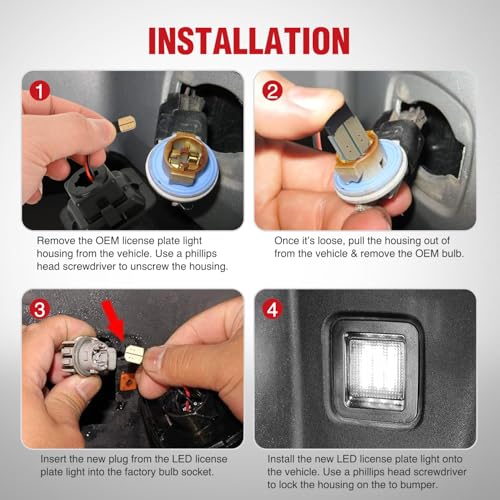 INSTALLATION

1

Remove the OEM license plate light housing from the vehicle. Use a phillips head screwdriver to unscrew the housing.

2

Once it's loose, pull the housing out of from the vehicle & remove the OEM bulb.

3

Insert the new plug from the LED license plate light into the factory bulb socket.

4

Install the new LED license plate light onto the vehicle. Use a phillips head screwdriver to lock the housing on the to bumper.