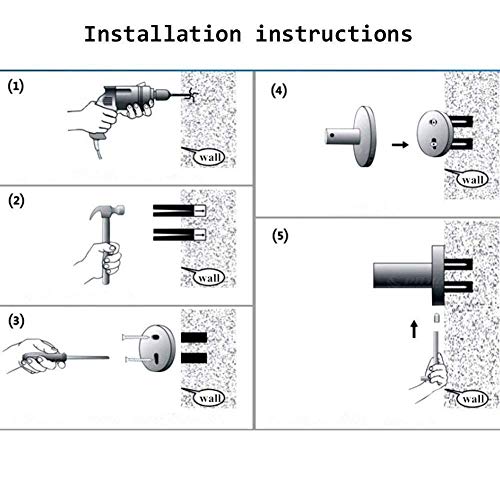 Installation instructions

(1)
wall

(2)
wall

(3)
wall

(4)
wall

(5)
wall