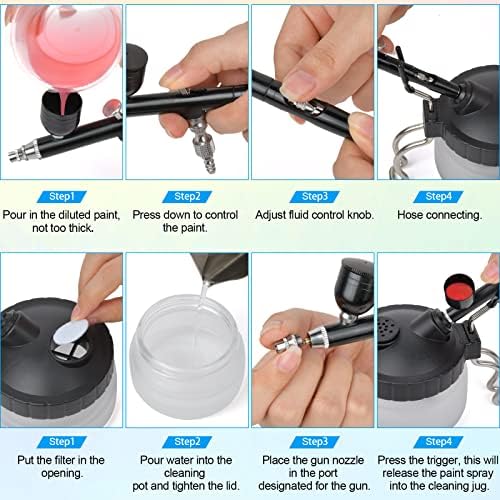 Step1
Pour in the diluted paint, not too thick.

Step2
Press down to control the paint.

Step3
Adjust fluid control knob.

Step4
Hose connecting.

Step1
Put the filter in the opening.

Step2
Pour water into the cleaning pot and tighten the lid.

Step3
Place the gun nozzle in the port designated for the gun.

Step4
Press the trigger, this will release the paint spray into the cleaning jug.