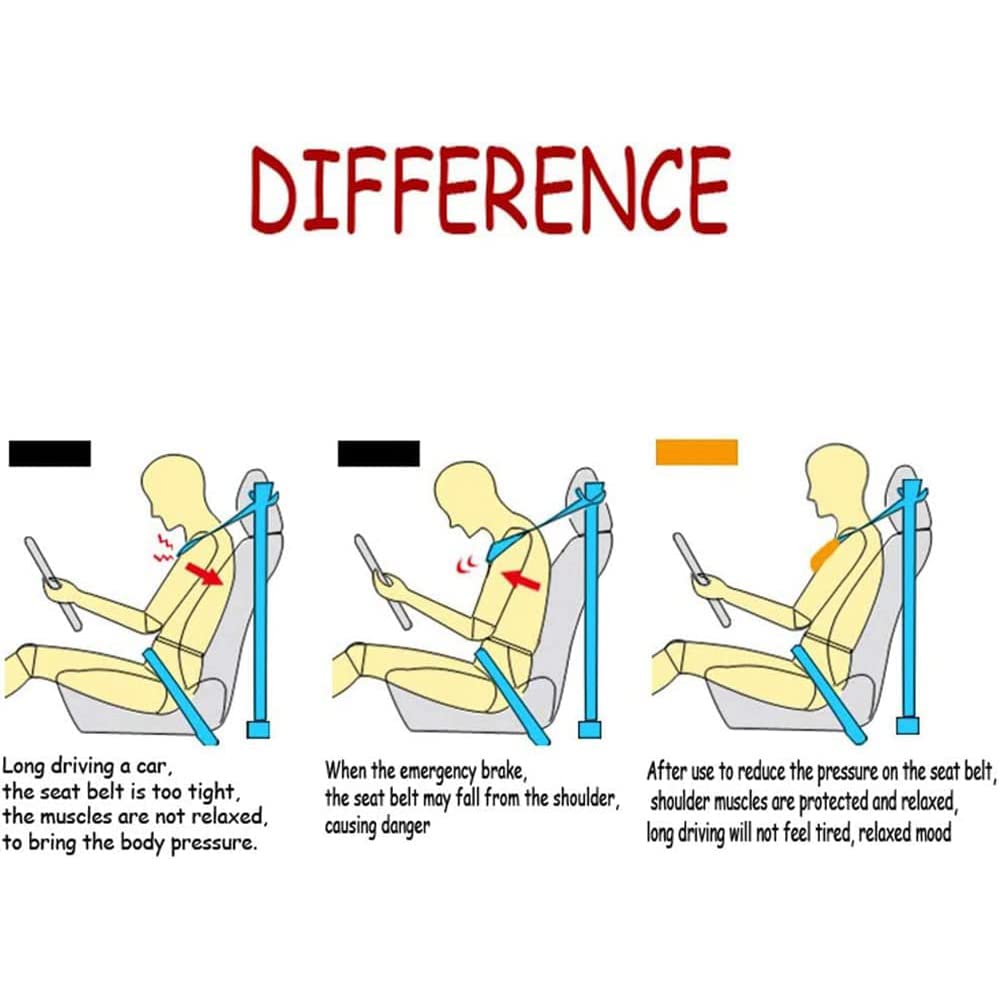 DIFFERENCE

Long driving a car, the seat belt is too tight, the muscles are not relaxed, to bring the body pressure.

When the emergency brake, the seat belt may fall from the shoulder, causing danger

After use to reduce the pressure on the seat belt, shoulder muscles are protected and relaxed, long driving will not feel tired, relaxed mood