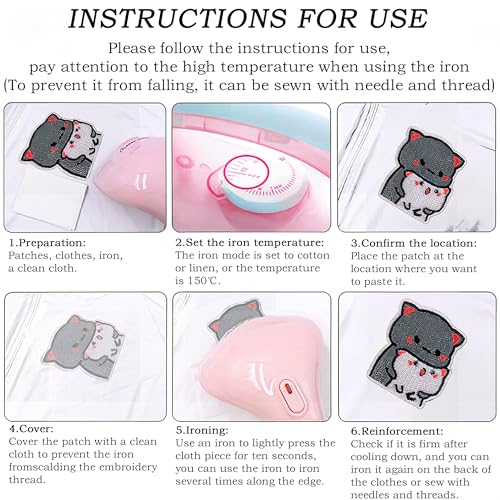 INSTRUCTIONS FOR USE

Please follow the instructions for use, pay attention to the high temperature when using the iron (To prevent it from falling, it can be sewn with needle and thread)

1.Preparation:
Patches, clothes, iron, a clean cloth.

2.Set the iron temperature:
The iron mode is set to cotton or linen, or the temperature is 150℃.

3.Confirm the location:
Place the patch at the location where you want to paste it.

4.Cover:
Cover the patch with a clean cloth to prevent the iron fromscalding the embroidery thread.

5.Ironing:
Use an iron to lightly press the cloth piece for ten seconds, you can use the iron to iron several times along the edge.

6.Reinforcement:
Check if it is firm after cooling down, and you can iron it again on the back of the clothes or sew with needles and threads.