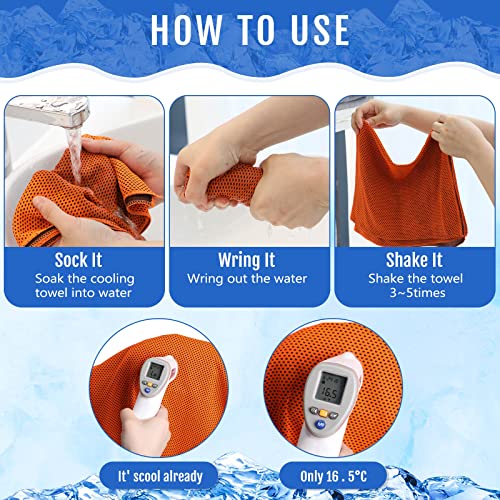 HOW TO USE

Sock It
Soak the cooling towel into water

Wring It
Wring out the water

Shake It
Shake the towel 3~5times

16.5

It' scool already

Only 16 . 5°C