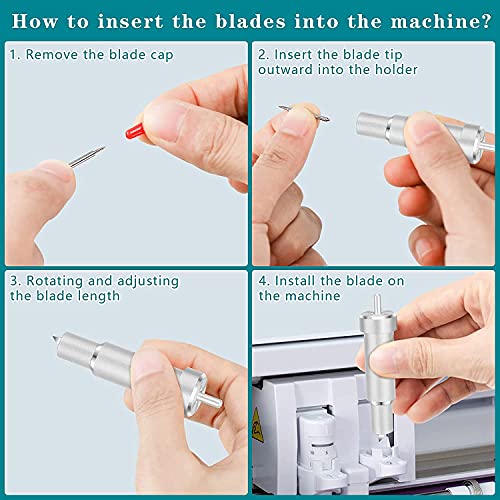 How to insert the blades into the machine?

1. Remove the blade cap

2. Insert the blade tip outward into the holder

3. Rotating and adjusting the blade length

4. Install the blade on the machine