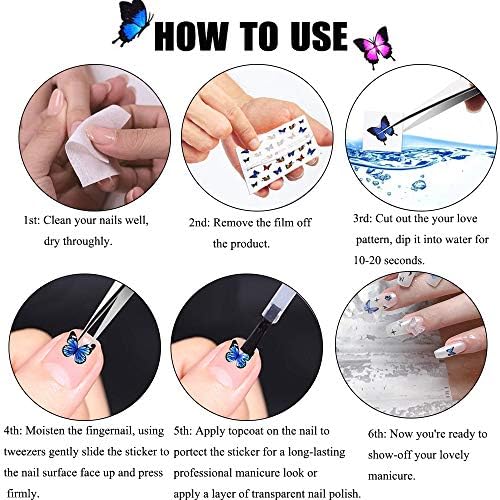 HOW TO USE

1st: Clean your nails well, dry throughly.

2nd: Remove the film off the product.

3rd: Cut out the your love pattern, dip it into water for 10-20 seconds.

4th: Moisten the fingernail, using tweezers gently slide the sticker to the nail surface face up and press firmly.

5th: Apply topcoat on the nail to portect the sticker for a long-lasting professional manicure look or apply a layer of transparent nail polish.

6th: Now you're ready to show-off your lovely manicure.