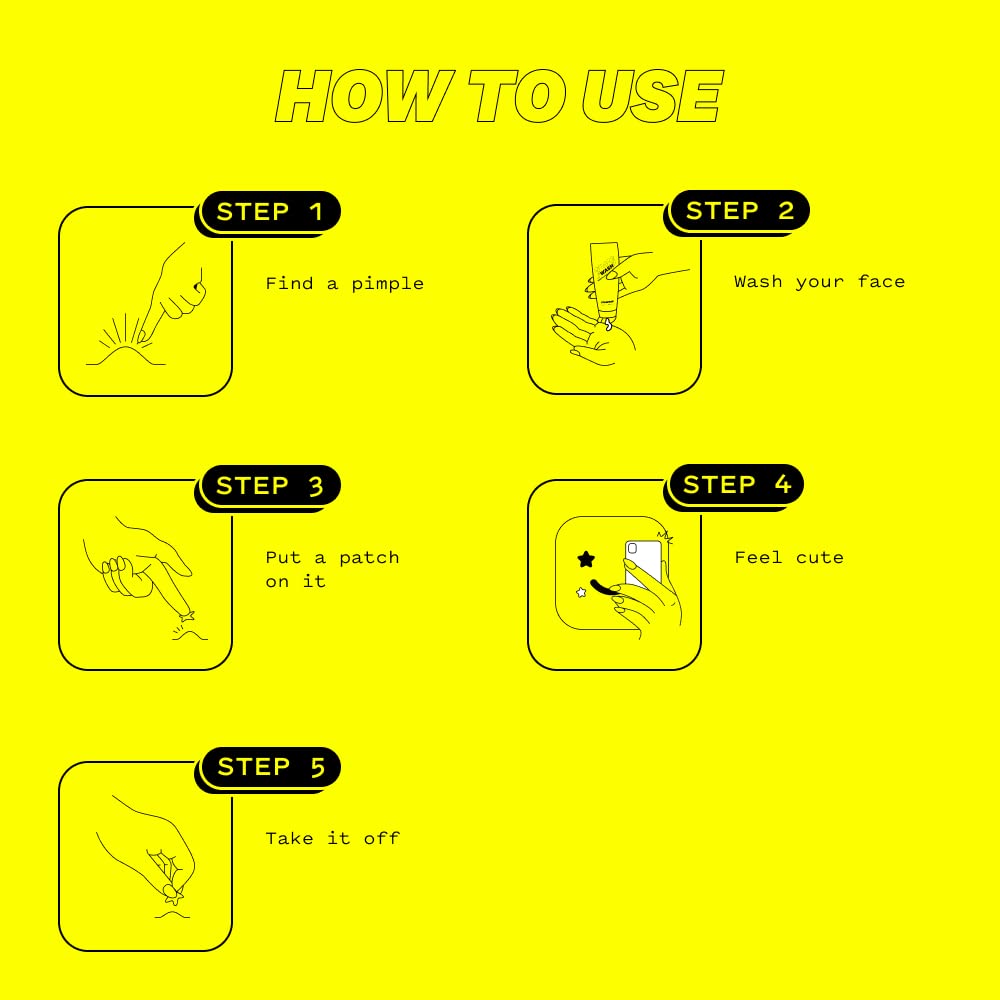 HOW TO USE

STEP 1
Find a pimple

STEP 2
Wash your face

STEP 3
Put a patch on it

STEP 4
Feel cute

STEP 5
Take it off