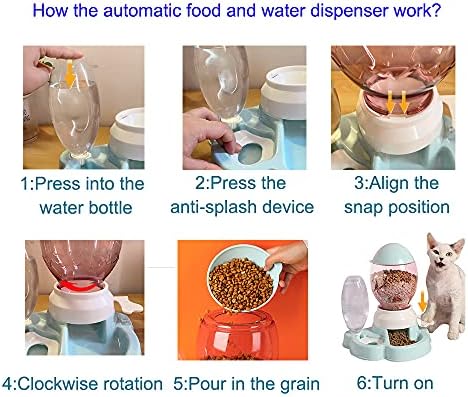 How the automatic food and water dispenser work?

1:Press into the water bottle

2:Press the anti-splash device

3:Align the snap position

4:Clockwise rotation

5:Pour in the grain

6:Turn on