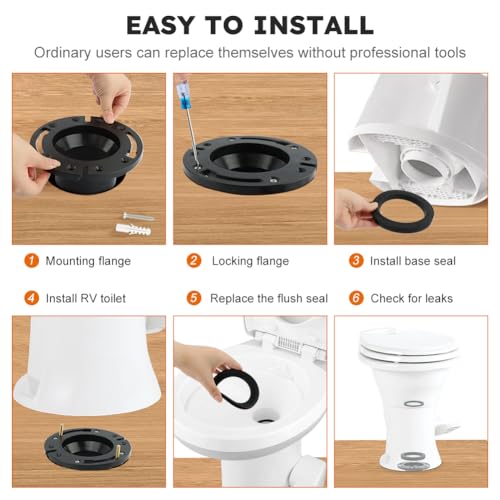 EASY TO INSTALL

Ordinary users can replace themselves without professional tools

1 Mounting flange

2 Locking flange

3 Install base seal

4 Install RV toilet

5 Replace the flush seal

6 Check for leaks