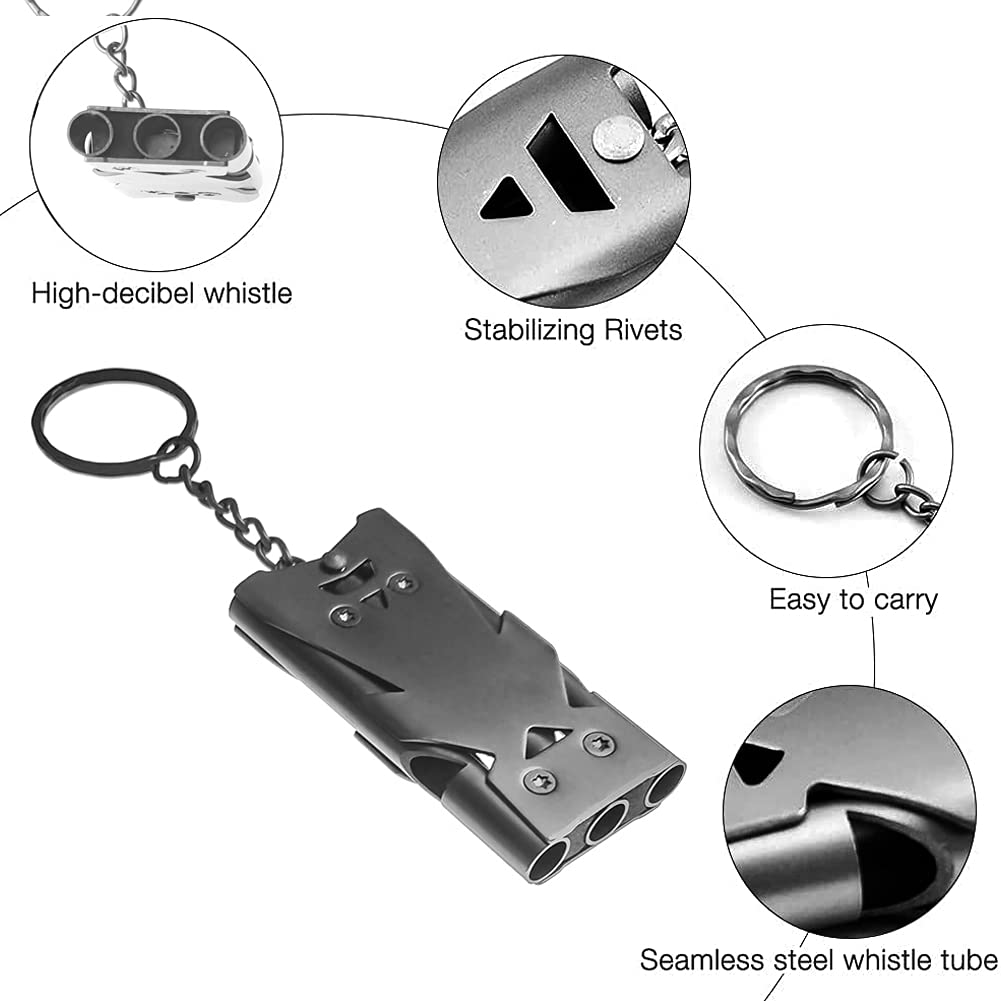 High-decibel whistle

Stabilizing Rivets

Easy to carry

Seamless steel whistle tube