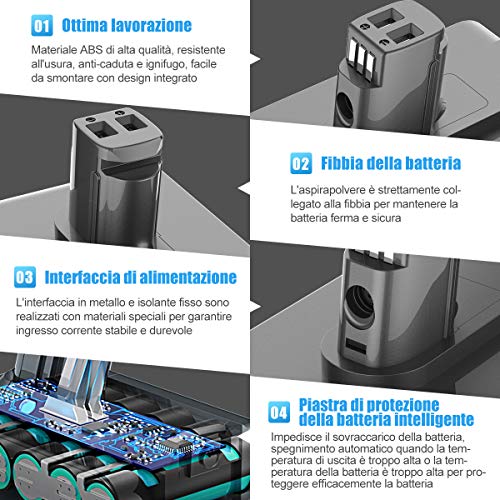 01 Ottima lavorazione

Materiale ABS di alta qualità, resistente all'usura, anti-caduta e ignifugo, facile da smontare con design integrato

02 Fibbia della batteria

L'aspirapolvere è strettamente collegato alla fibbia per mantenere la batteria ferma e sicura

03 Interfaccia di alimentazione

L'interfaccia in metallo e isolante fisso sono realizzati con materiali speciali per garantire ingresso corrente stabile e durevole

04 Piastra di protezione della batteria intelligente

Impedisce il sovraccarico della batteria, spegnimento automatico quando la temperatura di uscita è troppo alta o la temperatura della batteria è troppo alta per proteggere efficacemente la batteria