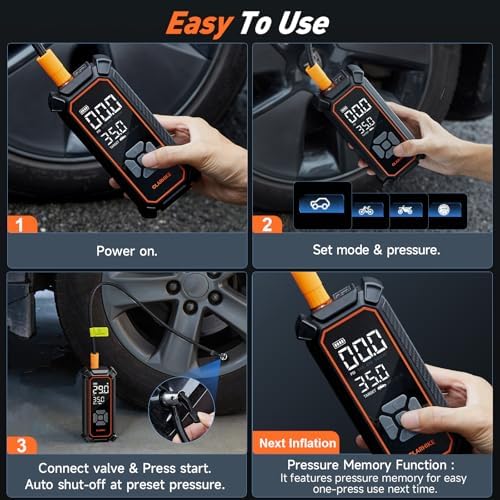 Easy To Use

00.0
35.0
CLARHIKE

1

Power on.

00.0
35.0

2

Set mode & pressure.

29.0
35.0

3

Connect valve & Press start.
Auto shut-off at preset pressure.

00.0
35.0
CLARHIKE

Next Inflation

Pressure Memory Function :
It features pressure memory for easy one-press use next time.