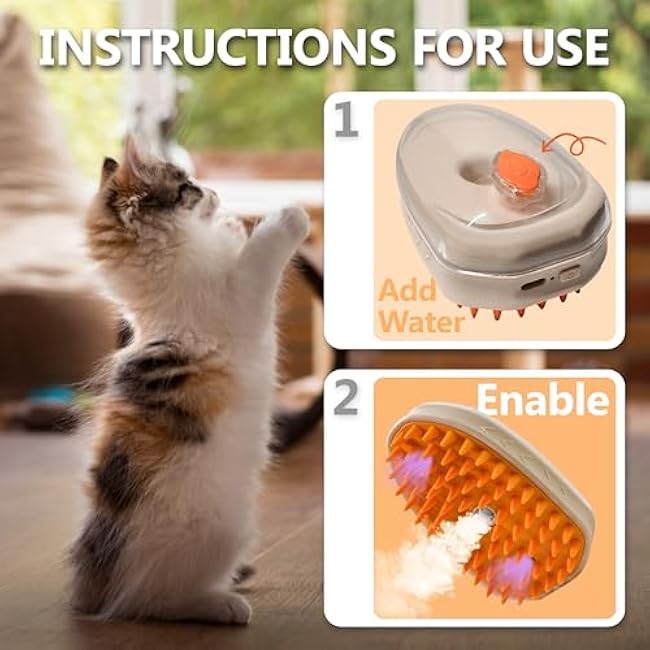 INSTRUCTIONS FOR USE

1

Add Water

2

Enable