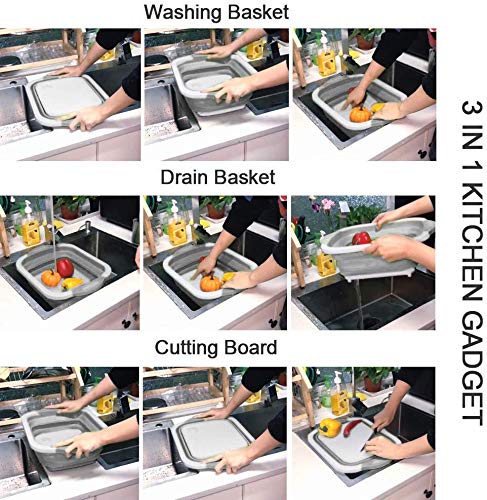 Washing Basket

Drain Basket

Cutting Board

3 IN 1 KITCHEN GADGET