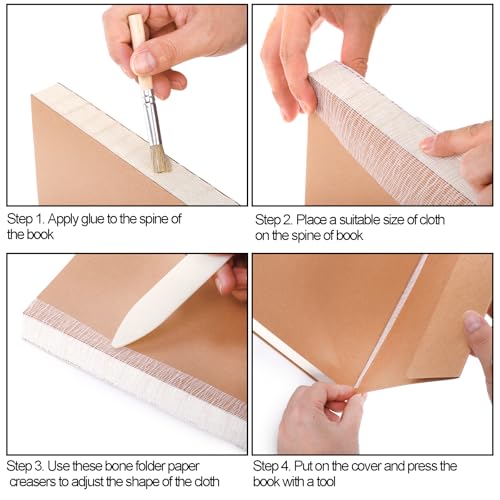 Step 1. Apply glue to the spine of the book

Step 2. Place a suitable size of cloth on the spine of book

Step 3. Use these bone folder paper creasers to adjust the shape of the cloth

Step 4. Put on the cover and press the book with a tool