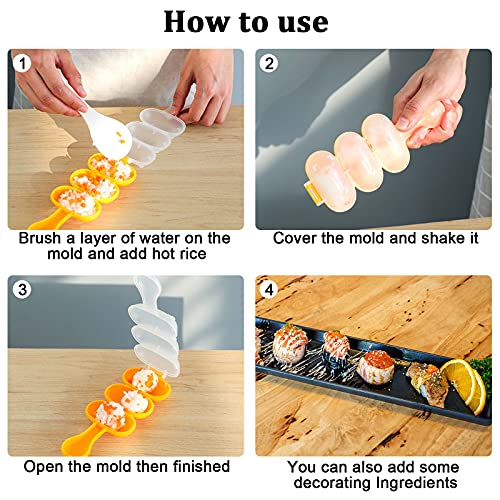 How to use

1

Brush a layer of water on the mold and add hot rice

2

Cover the mold and shake it

3

Open the mold then finished

4

You can also add some decorating Ingredients