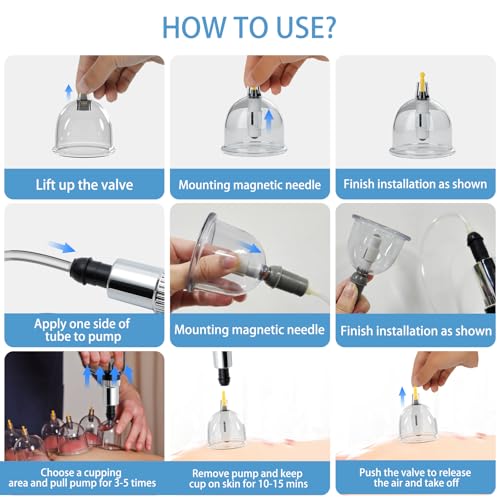 HOW TO USE?

Lift up the valve

Mounting magnetic needle

Finish installation as shown

Apply one side of tube to pump

Mounting magnetic needle

Finish installation as shown

Choose a cupping area and pull pump for 3-5 times

Remove pump and keep cup on skin for 10-15 mins

Push the valve to release the air and take off