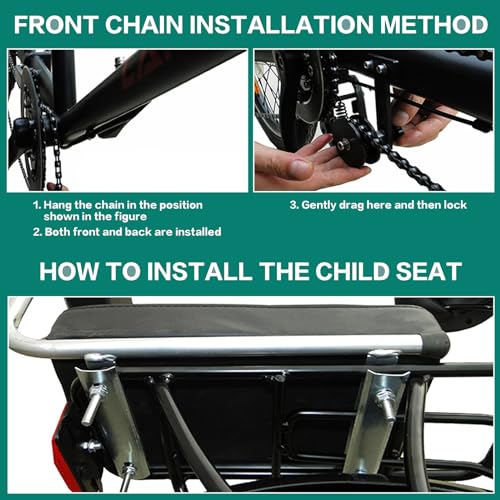 FRONT CHAIN INSTALLATION METHOD

1. Hang the chain in the position shown in the figure

2. Both front and back are installed

3. Gently drag here and then lock

HOW TO INSTALL THE CHILD SEAT