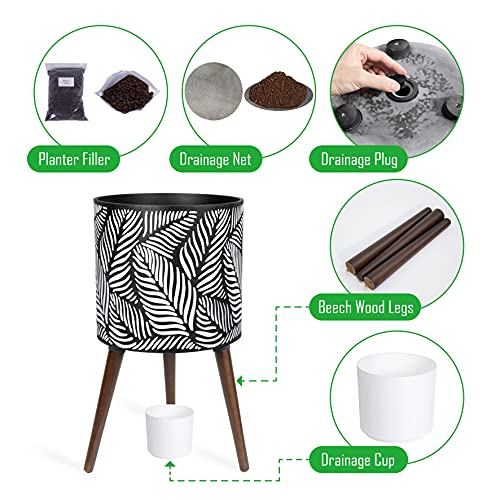 Planter Filler

Drainage Net

Drainage Plug

Beech Wood Legs

Drainage Cup