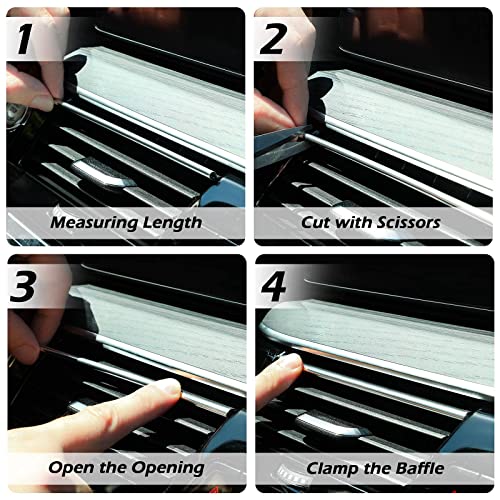 1

Measuring Length

2

Cut with Scissors

3

Open the Opening

4

Clamp the Baffle