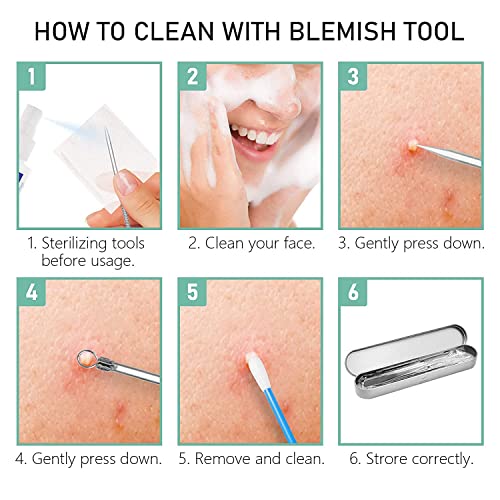 HOW TO CLEAN WITH BLEMISH TOOL

1

1. Sterilizing tools before usage.

2

2. Clean your face.

3

3. Gently press down.

4

4. Gently press down.

5

5. Remove and clean.

6

6. Strore correctly.