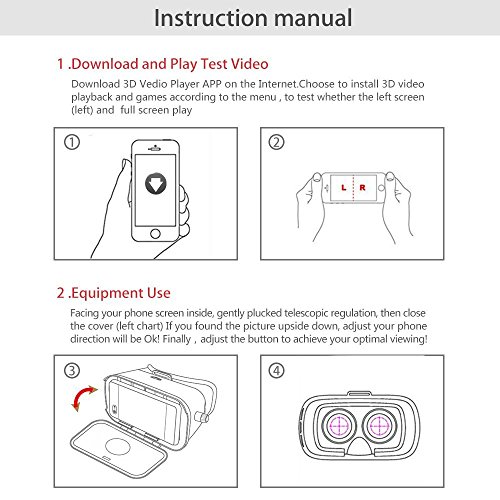 Instruction manual

1 .Download and Play Test Video

Download 3D Vedio Player APP on the Internet.Choose to install 3D video playback and games according to the menu , to test whether the left screen (left) and full screen play

①

②

L R

2 .Equipment Use

Facing your phone screen inside, gently plucked telescopic regulation, then close the cover (left chart) If you found the picture upside down, adjust your phone direction will be Ok! Finally , adjust the button to achieve your optimal viewing!

③

④