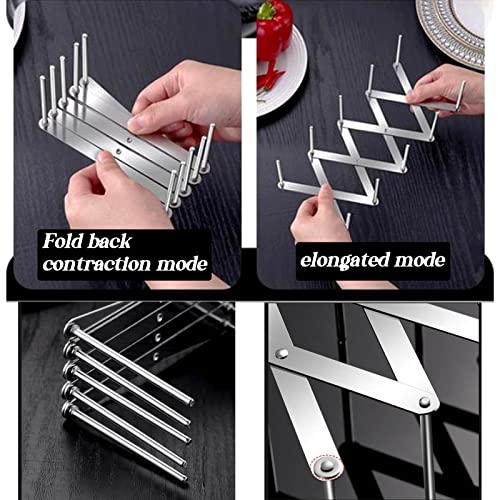 Fold back contraction mode

elongated mode