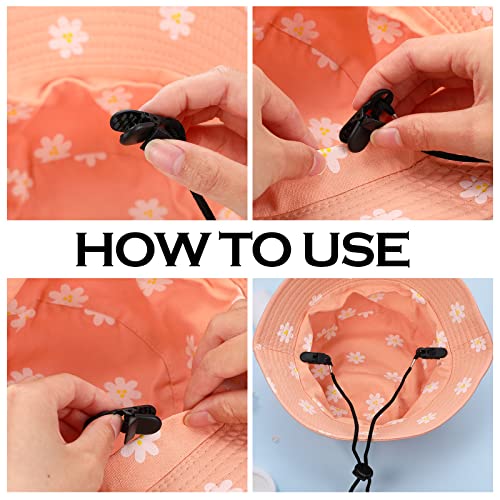 HOW TO USE