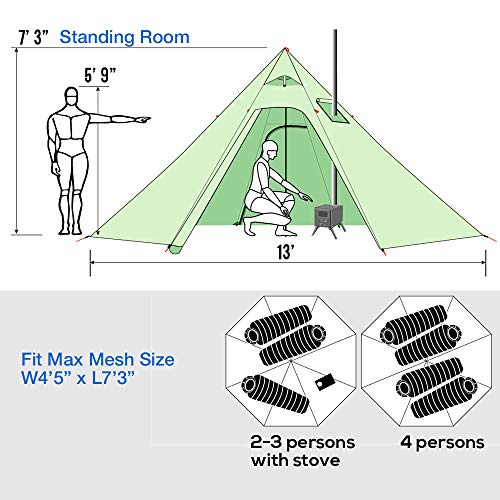 7' 3" Standing Room

5' 9"

13'

Fit Max Mesh Size
W4'5" x L7'3"

2-3 persons with stove

4 persons