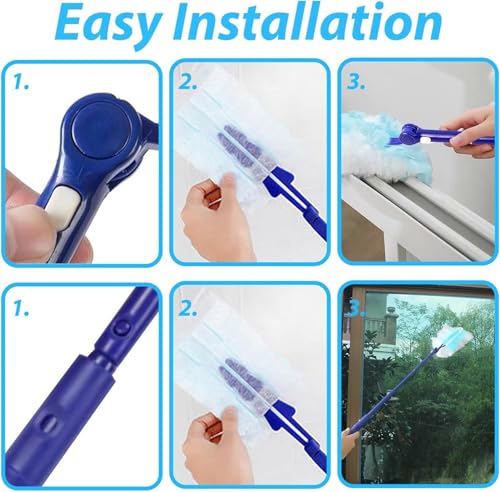 Easy Installation

1.

2.

3.

1.

2.

3.