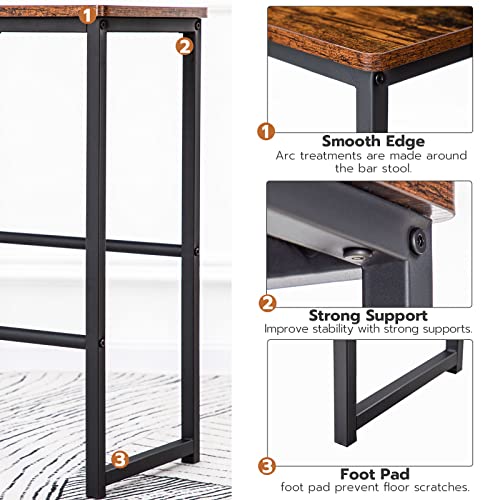 1
2
3

1
Smooth Edge
Arc treatments are made around the bar stool.

2
Strong Support
Improve stability with strong supports.

3
Foot Pad
foot pad prevent floor scratches.