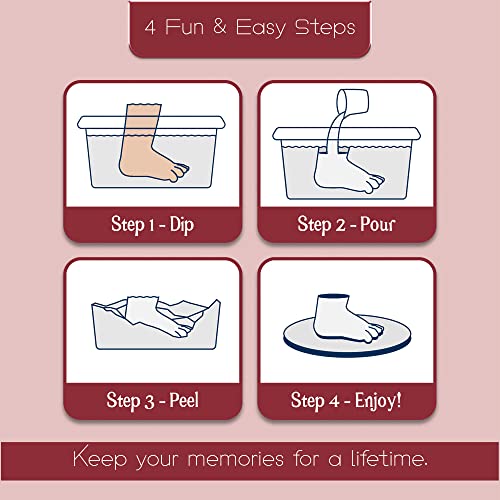 4 Fun & Easy Steps

Step 1 - Dip

Step 2 - Pour

Step 3 - Peel

Step 4 - Enjoy!

Keep your memories for a lifetime.