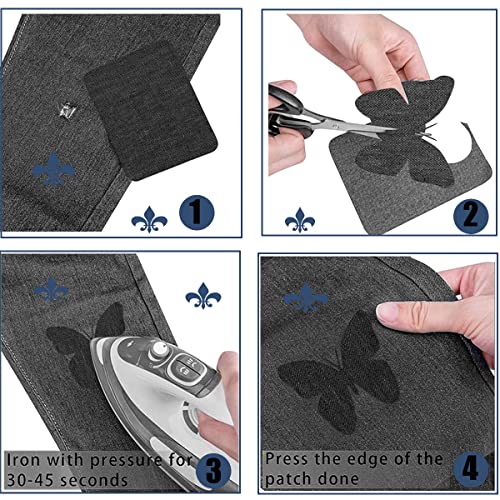 1

2

Iron with pressure for 30-45 seconds

3

Press the edge of the patch done

4