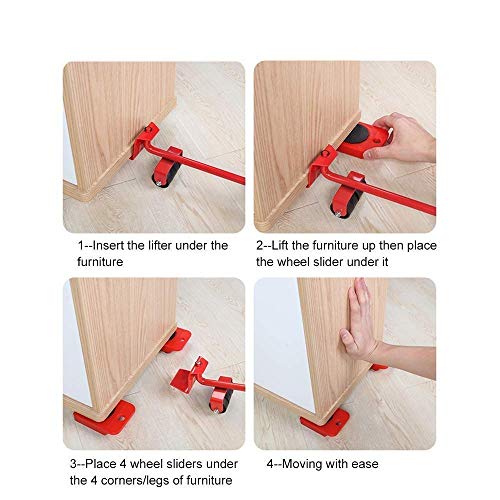 1--Insert the lifter under the furniture

2--Lift the furniture up then place the wheel slider under it

3--Place 4 wheel sliders under the 4 corners/legs of furniture

4--Moving with ease