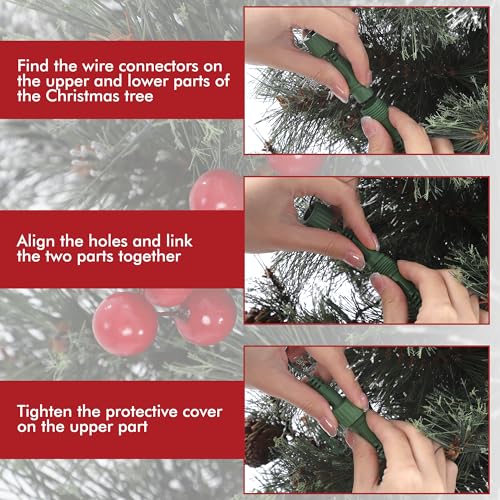 Find the wire connectors on the upper and lower parts of the Christmas tree

Align the holes and link the two parts together

Tighten the protective cover on the upper part