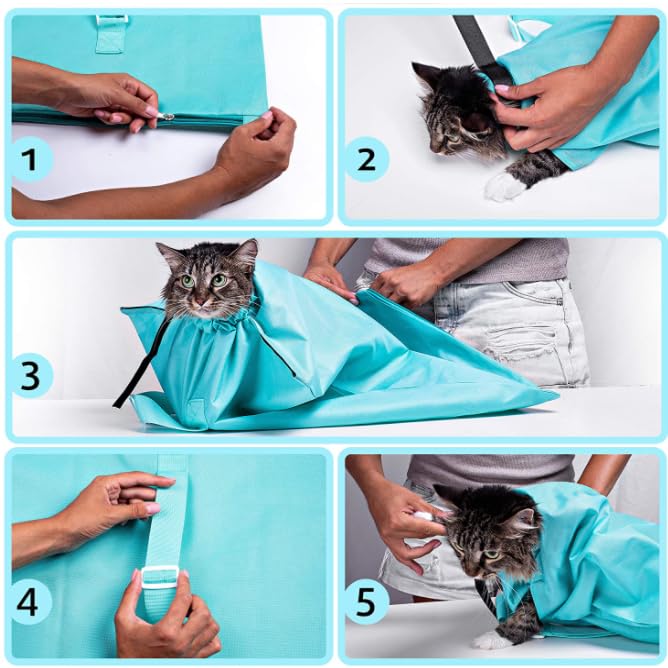 1

2

3

4

5