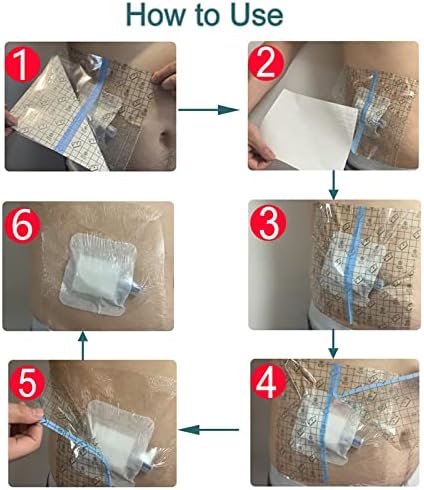 How to Use

1

2

3

4

5

6