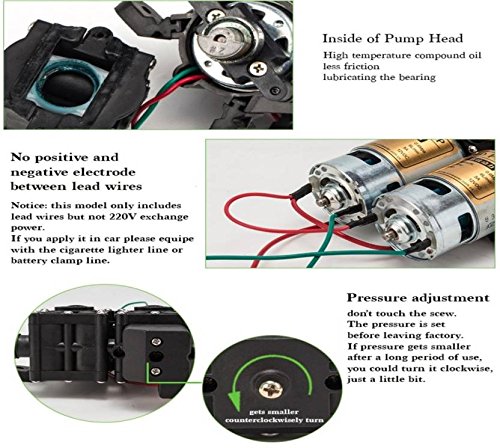 Inside of Pump Head
High temperature compound oil
less friction
lubricating the bearing

No positive and negative electrode between lead wires

Notice: this model only includes lead wires but not 220V exchange power.
If you apply it in car please equipe with the cigarette lighter line or battery clamp line.

Pressure adjustment
don't touch the scew.
The pressure is set before leaving factory.
If pressure gets smaller after a long period of use, you could turn it clockwise, just a little bit.

gets smaller
counterclockwisely turn