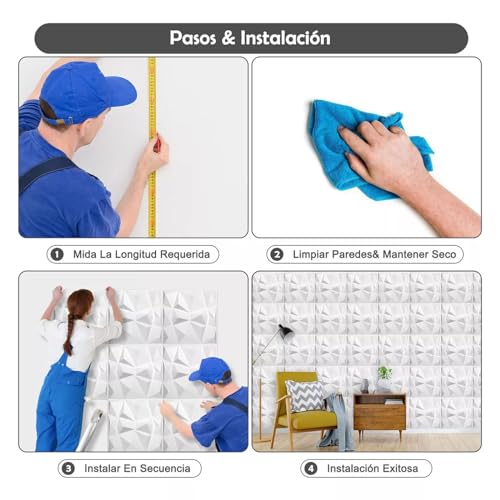 Pasos & Instalación

1 Mida La Longitud Requerida

2 Limpiar Paredes& Mantener Seco

3 Instalar En Secuencia

4 Instalación Exitosa