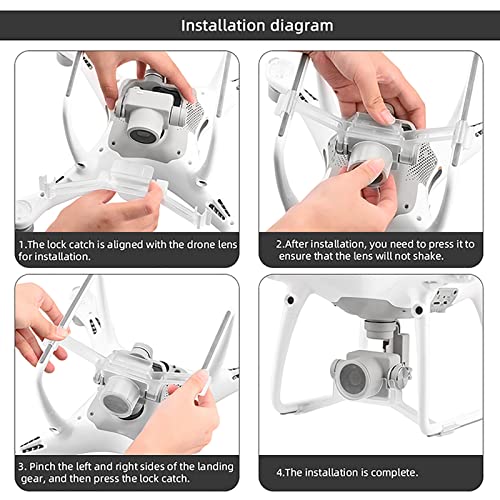 Installation diagram

1.The lock catch is aligned with the drone lens for installation.

2.After installation, you need to press it to ensure that the lens will not shake.

3. Pinch the left and right sides of the landing gear, and then press the lock catch.

4.The installation is complete.