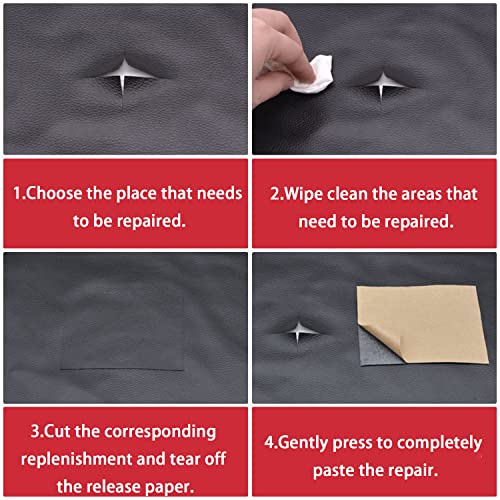 1.Choose the place that needs to be repaired.

2.Wipe clean the areas that need to be repaired.

3.Cut the corresponding replenishment and tear off the release paper.

4.Gently press to completely paste the repair.