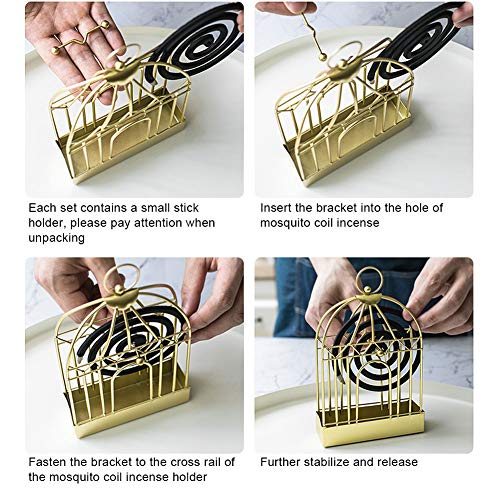 Each set contains a small stick holder, please pay attention when unpacking

Insert the bracket into the hole of mosquito coil incense

Fasten the bracket to the cross rail of the mosquito coil incense holder

Further stabilize and release