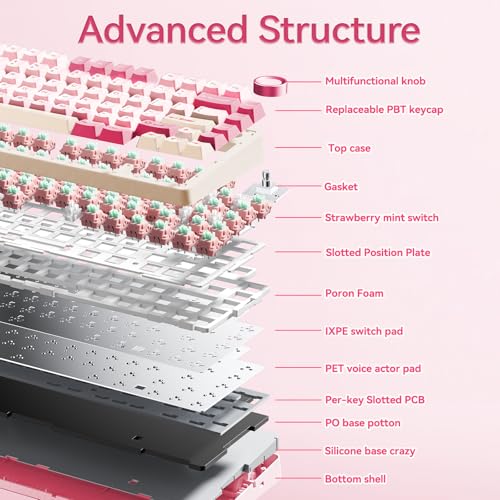 Advanced Structure

Multifunctional knob

Replaceable PBT keycap

Top case

Gasket

Strawberry mint switch

Slotted Position Plate

Poron Foam

IXPE switch pad

PET voice actor pad

Per-key Slotted PCB

PO base potton

Silicone base crazy

Bottom shell