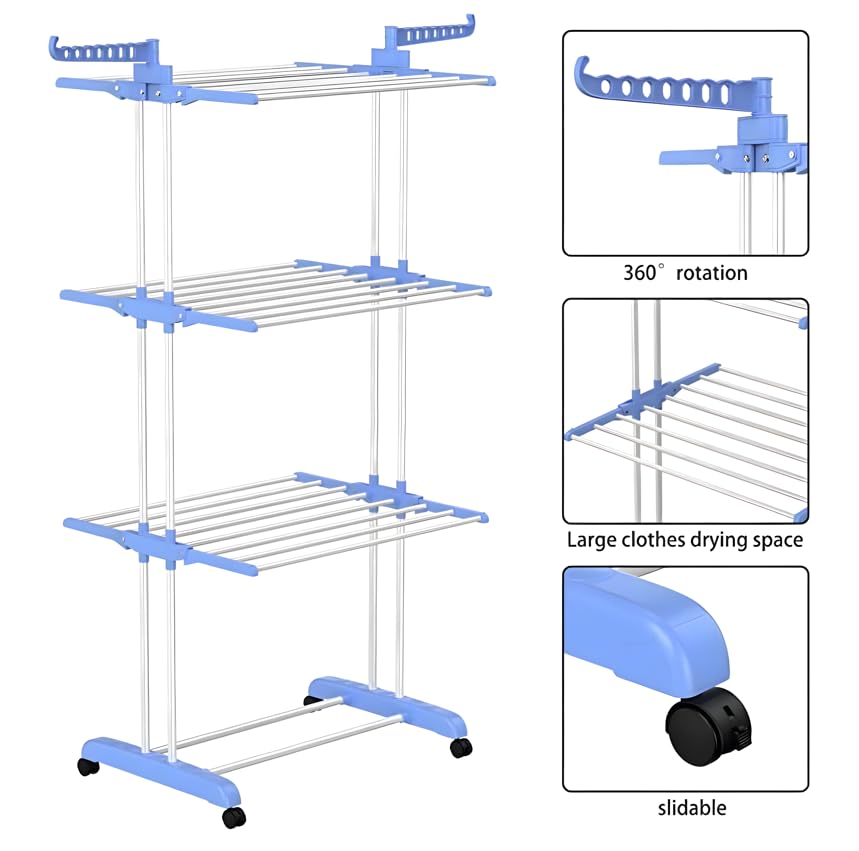 360° rotation

Large clothes drying space

slidable