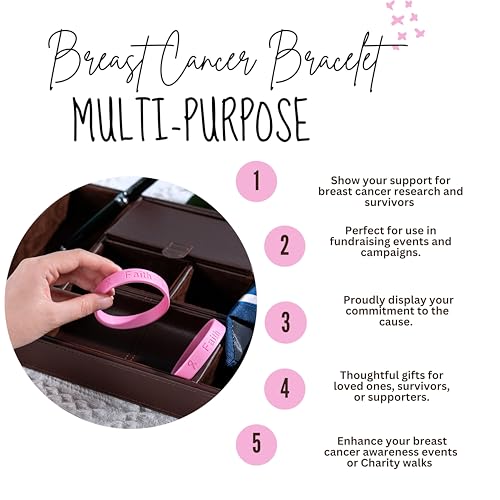 Breast Cancer Bracelet
MULTI-PURPOSE

Faith

Faith

1
Show your support for breast cancer research and survivors

2
Perfect for use in fundraising events and campaigns.

3
Proudly display your commitment to the cause.

4
Thoughtful gifts for loved ones, survivors, or supporters.

5
Enhance your breast cancer awareness events or Charity walks